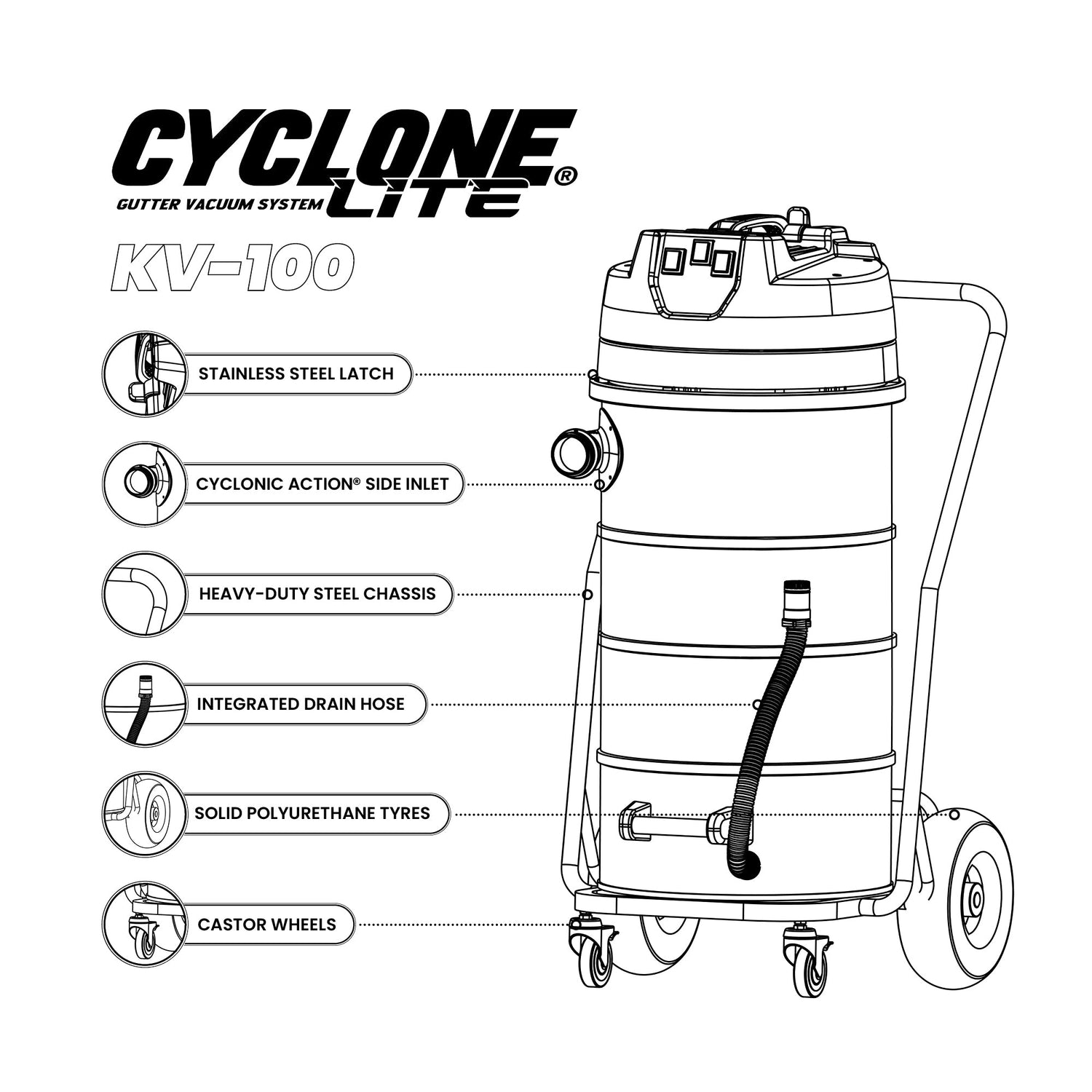 CYCLONE LITE®
GUTTER VACUUM SYSTEM

KV-100

STAINLESS STEEL LATCH

CYCLONIC ACTION® SIDE INLET

HEAVY-DUTY STEEL CHASSIS

INTEGRATED DRAIN HOSE

SOLID POLYURETHANE TYRES

CASTOR WHEELS