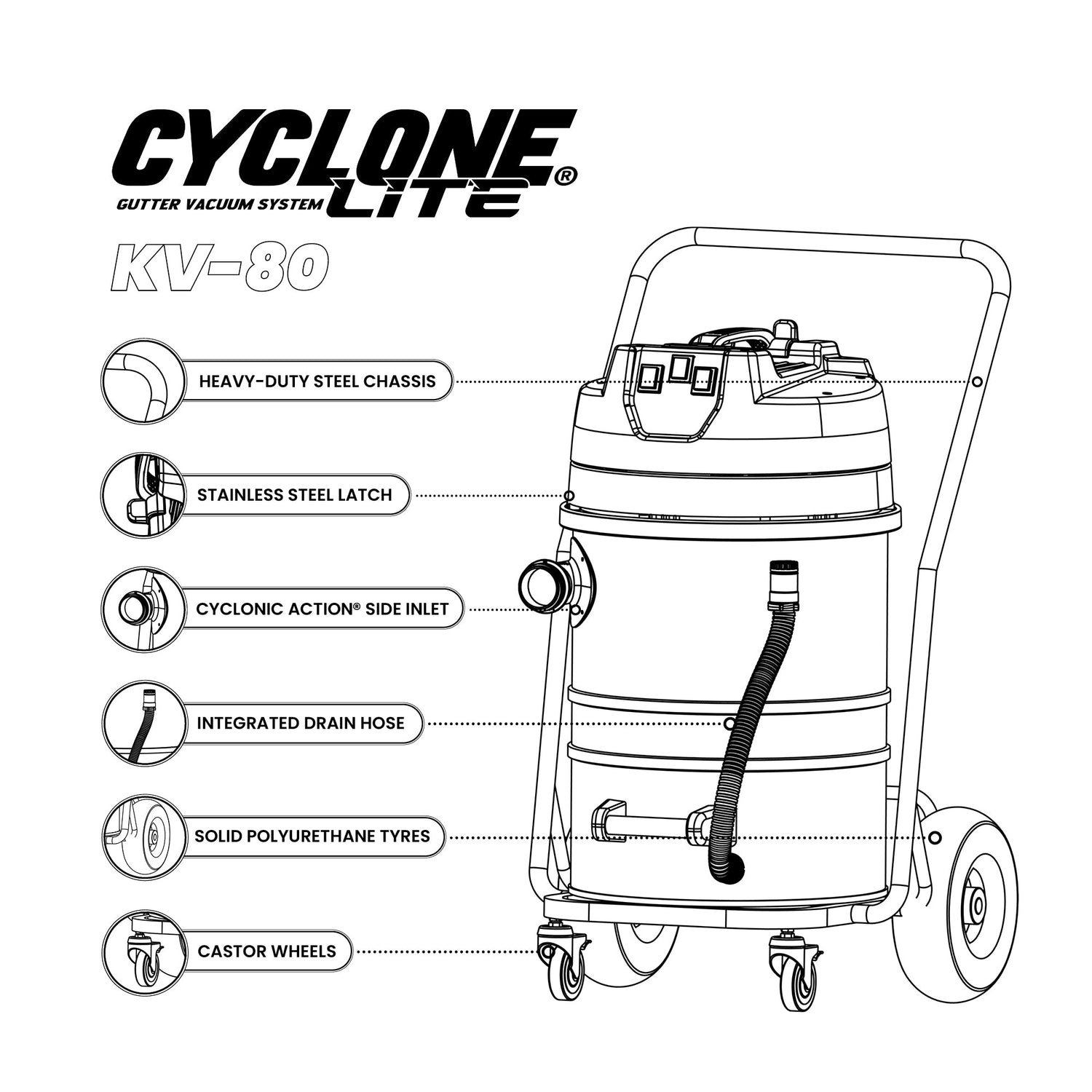 CYCLONE®
GUTTER VACUUM SYSTEM LITE

KV-80

HEAVY-DUTY STEEL CHASSIS

STAINLESS STEEL LATCH

CYCLONIC ACTION® SIDE INLET

INTEGRATED DRAIN HOSE

SOLID POLYURETHANE TYRES

CASTOR WHEELS