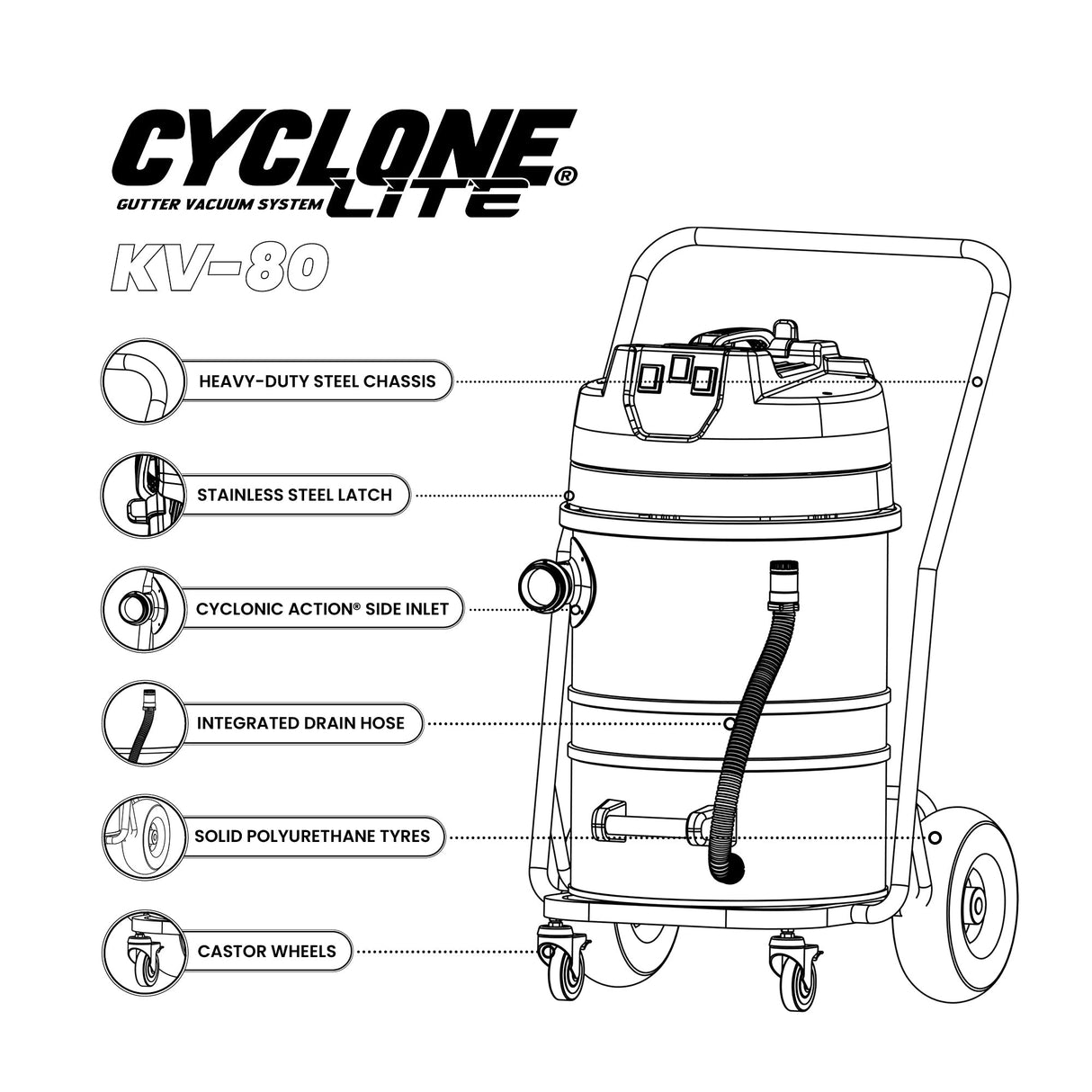 CYCLONE®
GUTTER VACUUM SYSTEM LITE

KV-80

HEAVY-DUTY STEEL CHASSIS

STAINLESS STEEL LATCH

CYCLONIC ACTION® SIDE INLET

INTEGRATED DRAIN HOSE

SOLID POLYURETHANE TYRES

CASTOR WHEELS