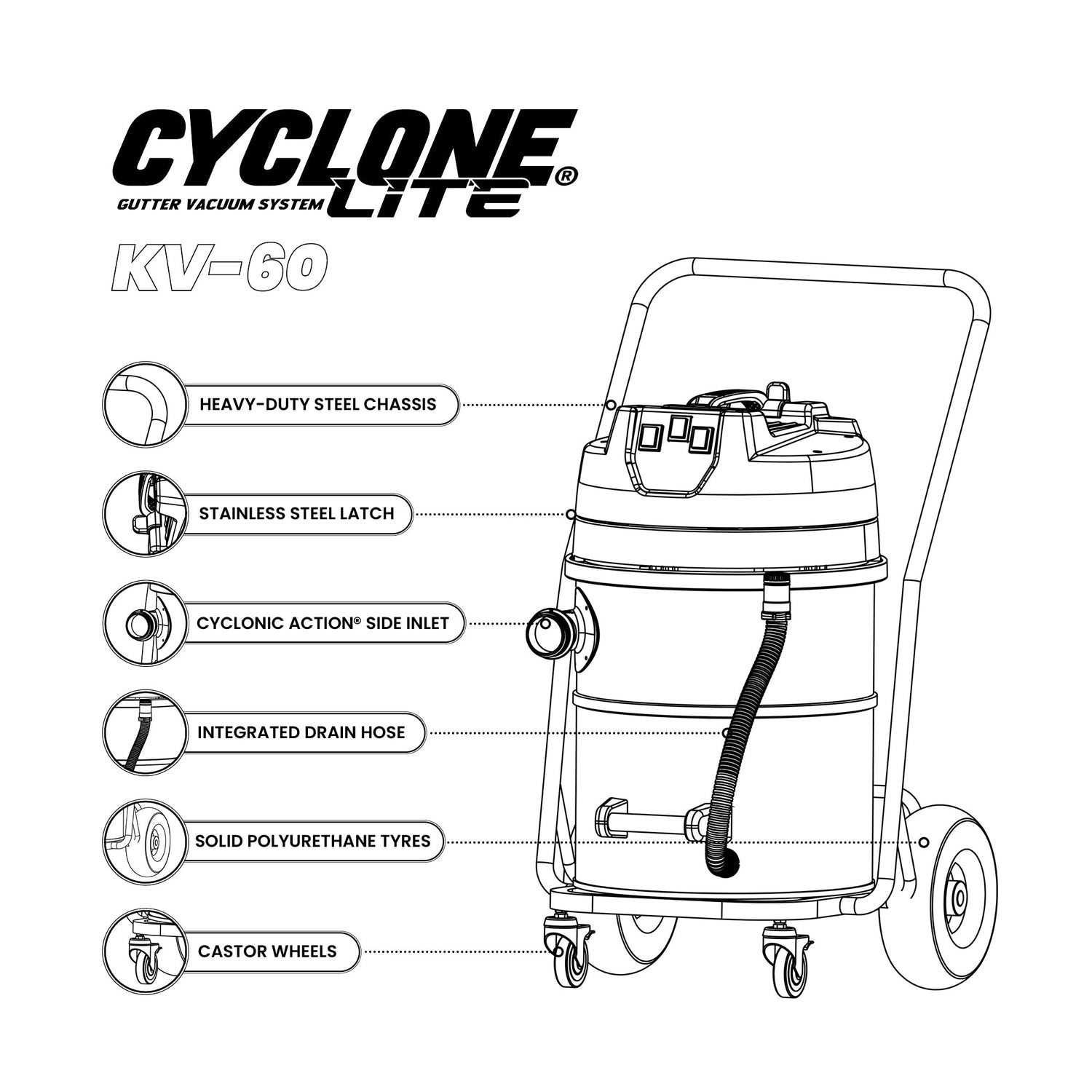 CYCLONE®
GUTTER VACUUM SYSTEM LITE

KV-60

HEAVY-DUTY STEEL CHASSIS

STAINLESS STEEL LATCH

CYCLONIC ACTION® SIDE INLET

INTEGRATED DRAIN HOSE

SOLID POLYURETHANE TYRES

CASTOR WHEELS